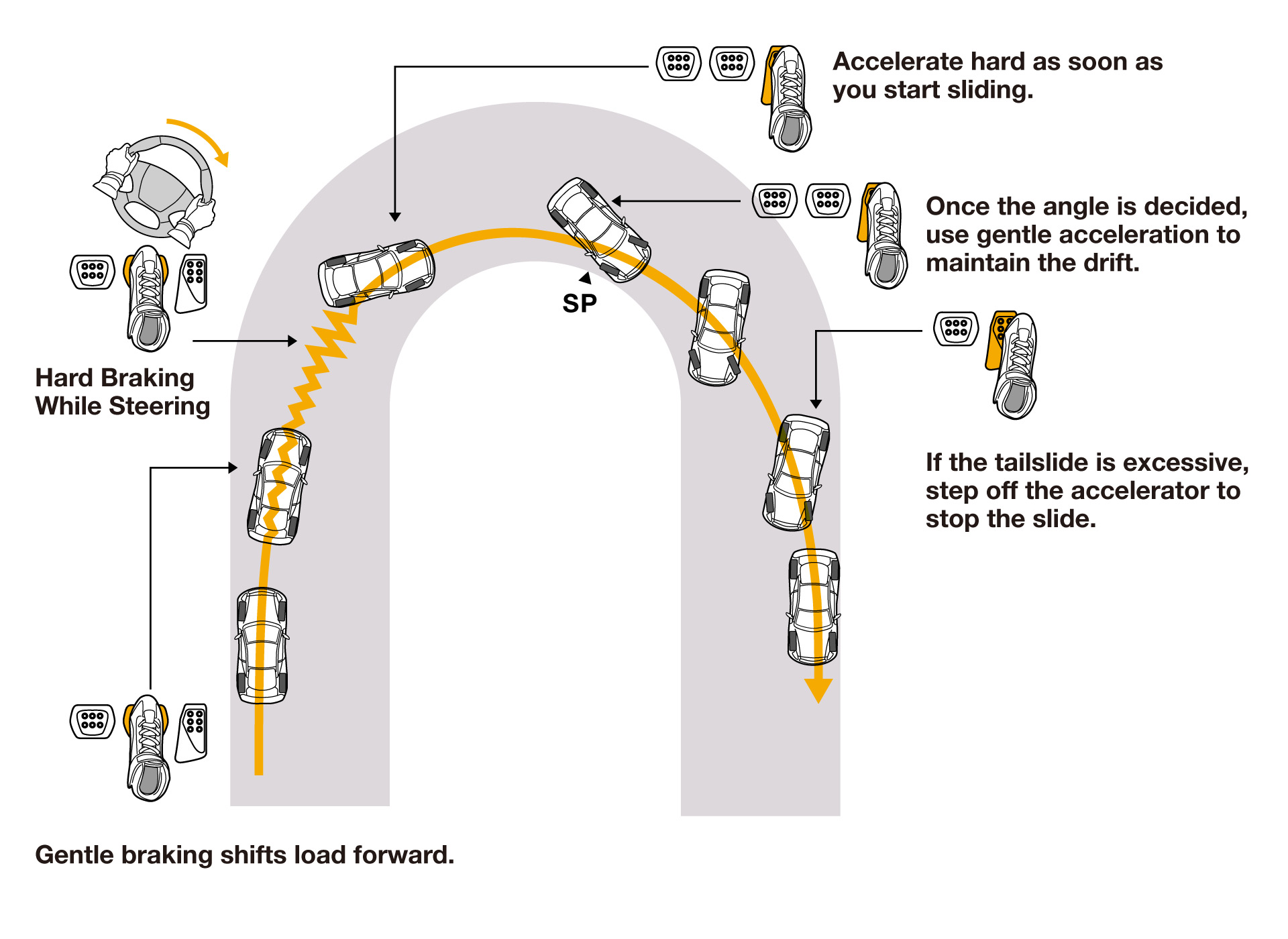 Accelerate hard as soon as you start sliding.

Once the angle is decided, use gentle acceleration to maintain the drift.

SP

Hard Braking While Steering

If the tailslide is excessive, step off the accelerator to stop the slide.

Gentle braking shifts load forward.